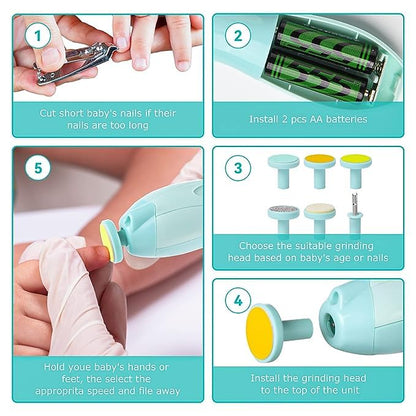 1

Cut short baby's nails if their nails are too long

2

Install 2 pcs AA batteries

5

Hold youe baby's hands or feet, the select the approprita speed and file away

3

Choose the suitable grinding head based on baby's age or nails

4

Install the grinding head to the top of the unit